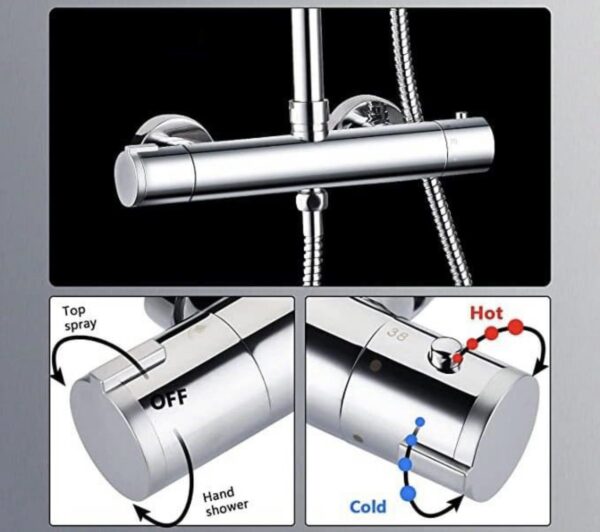 Top spray

OFF

Hand shower

38

Hot

Cold